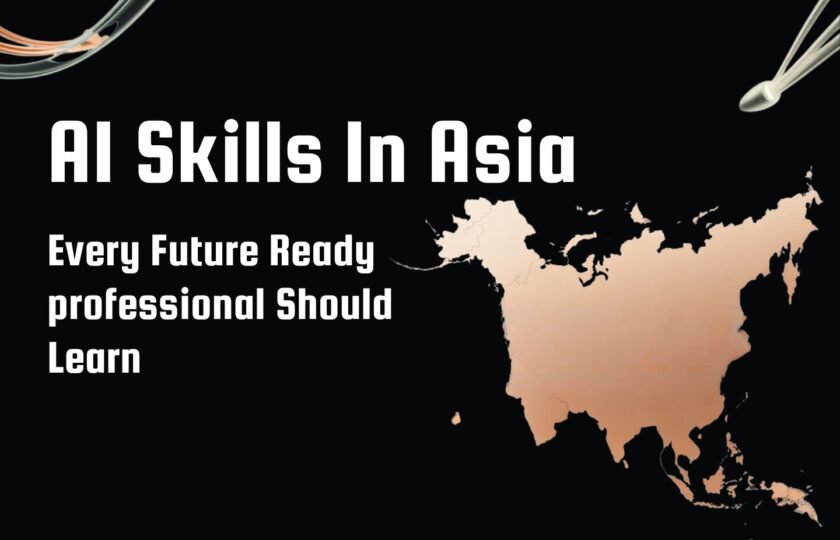 AI Skills In Asia

Every Future Ready professional Should Learn